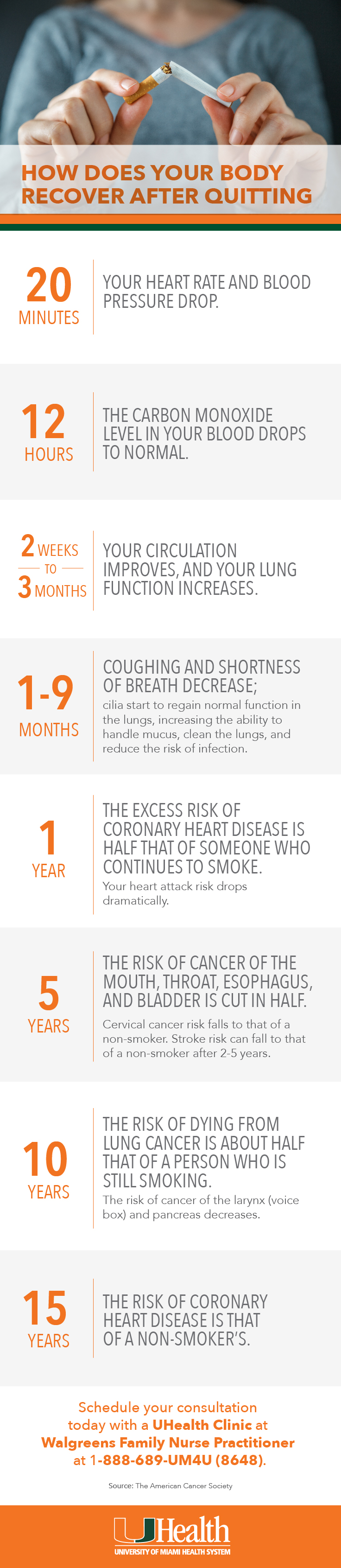 HOW DOES YOUR BODY RECOVER AFTER QUITTING

20 MINUTES

YOUR HEART RATE AND BLOOD PRESSURE DROP.

12 HOURS

THE CARBON MONOXIDE LEVEL IN YOUR BLOOD DROPS TO NORMAL.

2 WEEKS TO 3 MONTHS

YOUR CIRCULATION IMPROVES, AND YOUR LUNG FUNCTION INCREASES.

1-9 MONTHS

COUGHING AND SHORTNESS OF BREATH DECREASE;

cilia start to regain normal function in the lungs, increasing the ability to handle mucus, clean the lungs, and reduce the risk of infection.

1 YEAR

THE EXCESS RISK OF CORONARY HEART DISEASE IS HALF THAT OF SOMEONE WHO CONTINUES TO SMOKE.

Your heart attack risk drops dramatically.

5 YEARS

THE RISK OF CANCER OF THE MOUTH, THROAT, ESOPHAGUS, AND BLADDER IS CUT IN HALF.

Cervical cancer risk falls to that of a non-smoker. Stroke risk can fall to that of a non-smoker after 2-5 years.

10 YEARS

THE RISK OF DYING FROM LUNG CANCER IS ABOUT HALF THAT OF A PERSON WHO IS STILL SMOKING.

The risk of cancer of the larynx (voice box) and pancreas decreases.

15 YEARS

THE RISK OF CORONARY HEART DISEASE IS THAT OF A NON-SMOKER'S.

Schedule your consultation today with a UHealth Clinic at Walgreens Family Nurse Practitioner at 1-888-689-UM4U (8648).

Source: The American Cancer Society

UHealth
UNIVERSITY OF MIAMI HEALTH SYSTEM